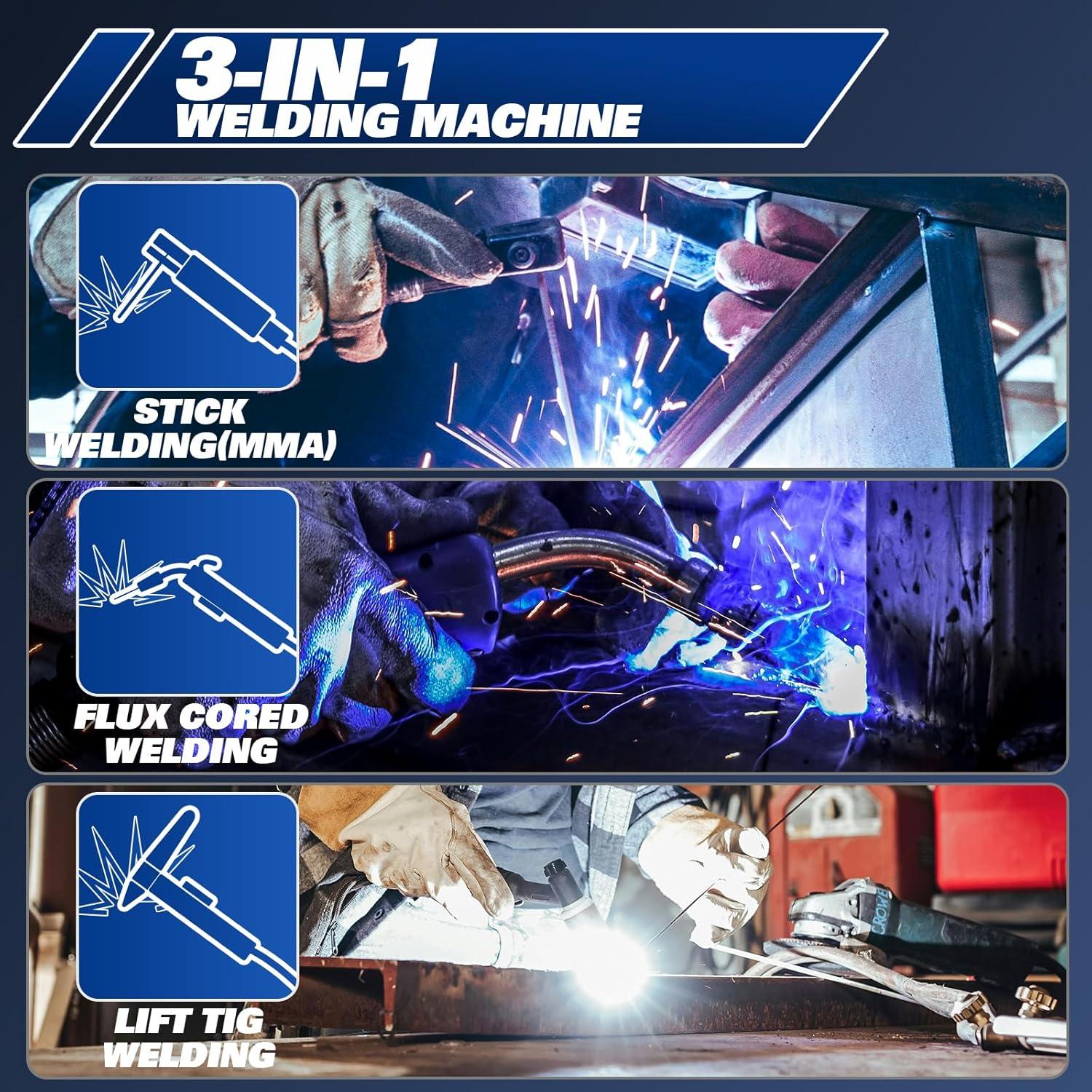 3-IN-1
WELDING MACHINE

STICK
WELDING(MMA)

FLUX CORED
WELDING

LIFT TIG
WELDING

CROWE