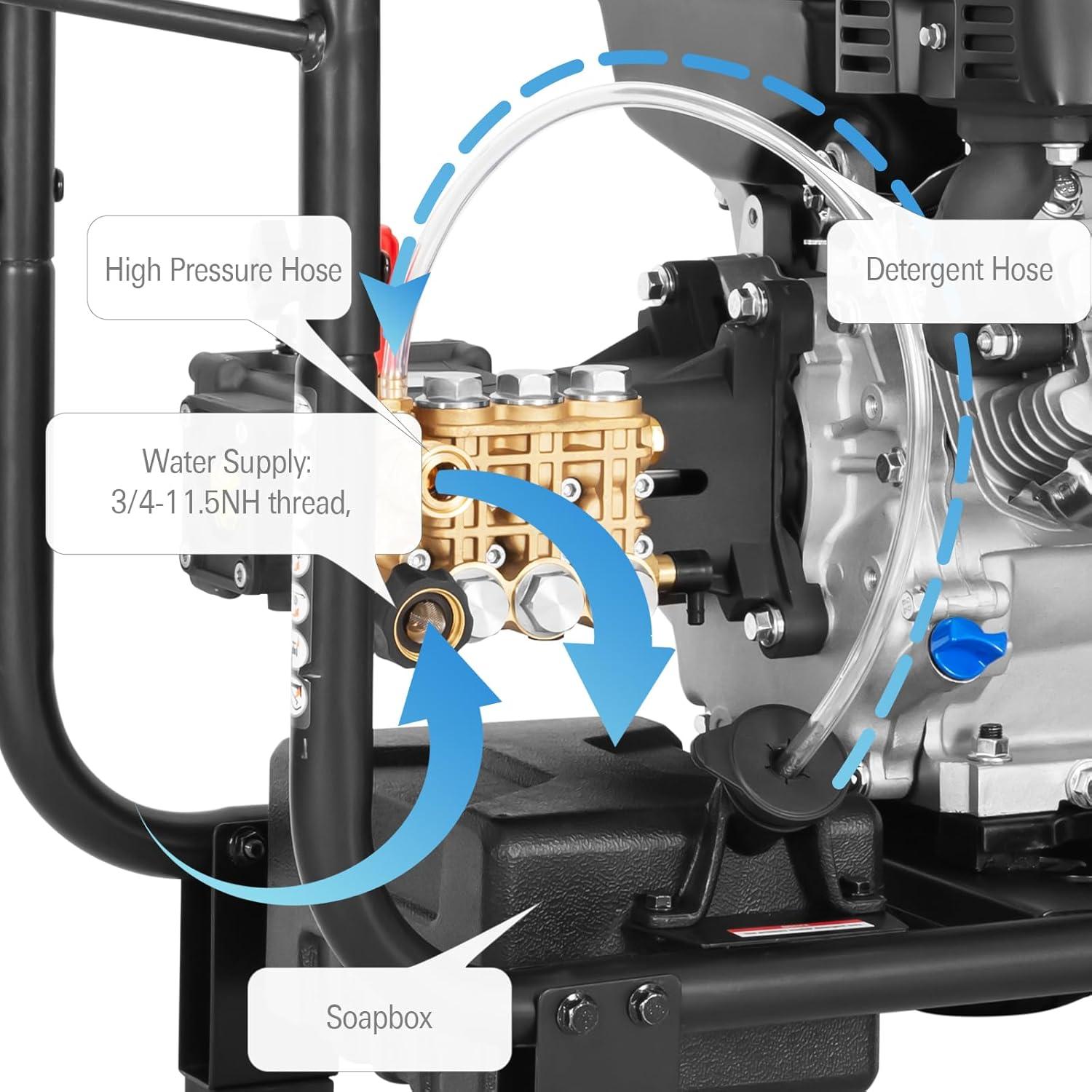 High Pressure Hose

Detergent Hose

Water Supply:
3/4-11.5NH thread,

Soapbox